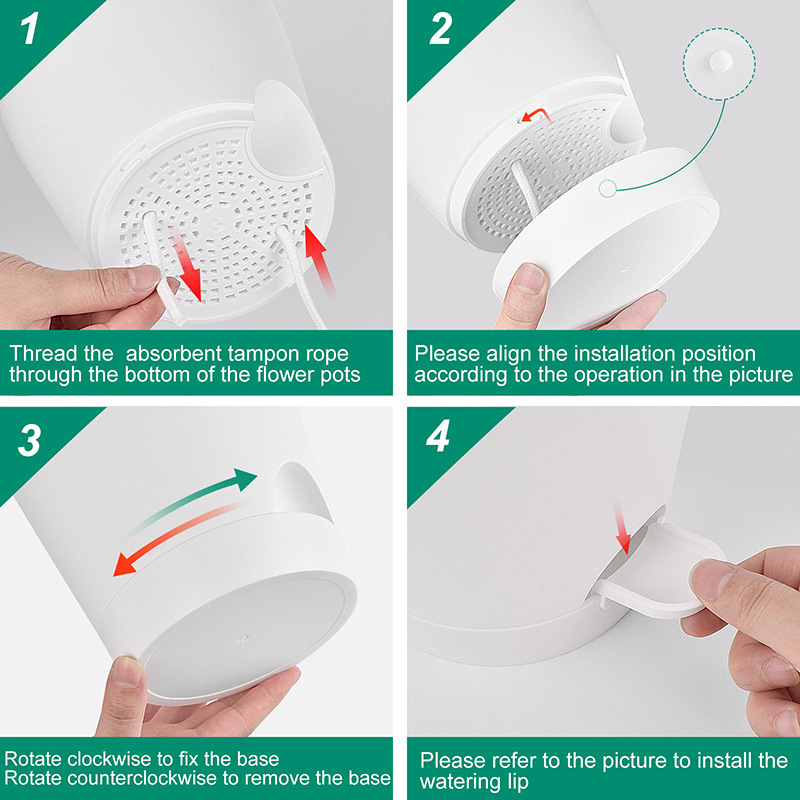 1

Thread the absorbent tampon rope through the bottom of the flower pots

2

Please align the installation position according to the operation in the picture

3

Rotate clockwise to fix the base
Rotate counterclockwise to remove the base

4

Please refer to the picture to install the watering lip